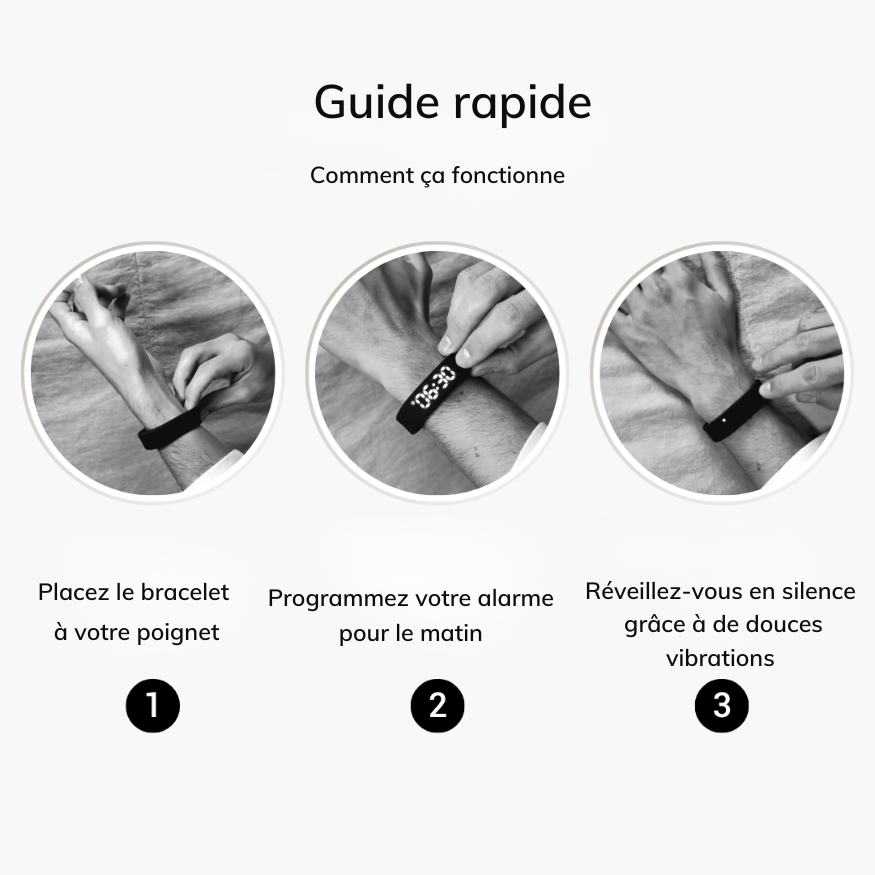 Guide rapide

Comment ça fonctionne

06:30

Placez le bracelet à votre poignet

1

Programmez votre alarme pour le matin

2

Réveillez-vous en silence grâce à de douces vibrations

3