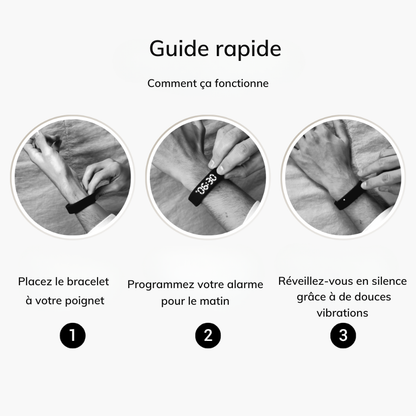 Guide rapide

Comment ça fonctionne

06:30

Placez le bracelet à votre poignet

1

Programmez votre alarme pour le matin

2

Réveillez-vous en silence grâce à de douces vibrations

3